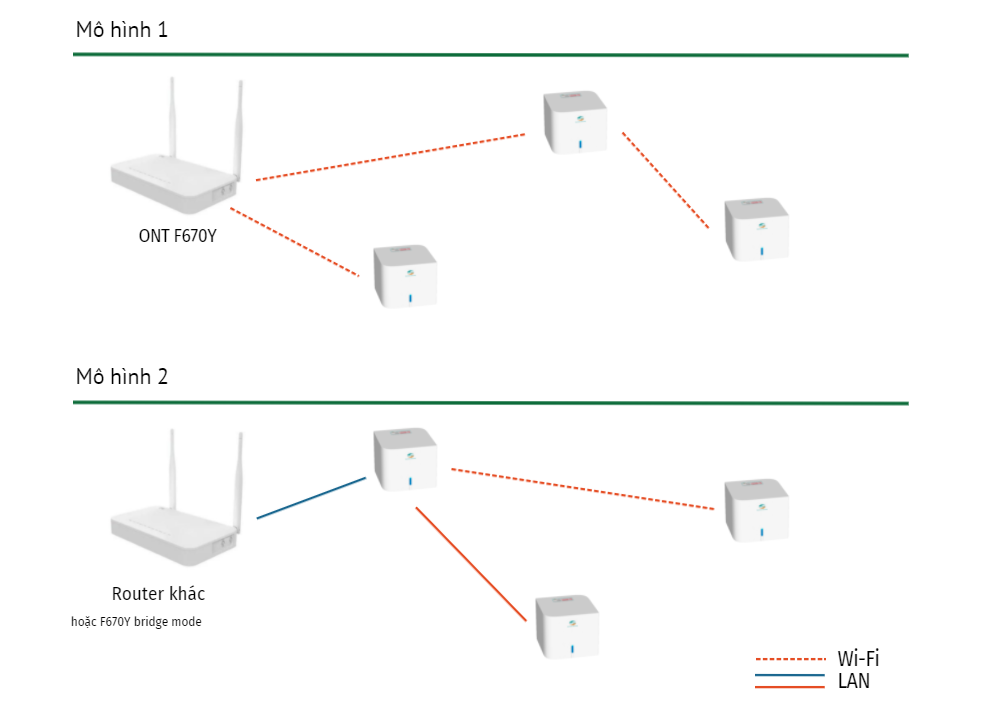 Mô hình 1

ONT F670Y

Mô hình 2

Router khác
hoặc F670Y bridge mode

Wi-Fi
LAN