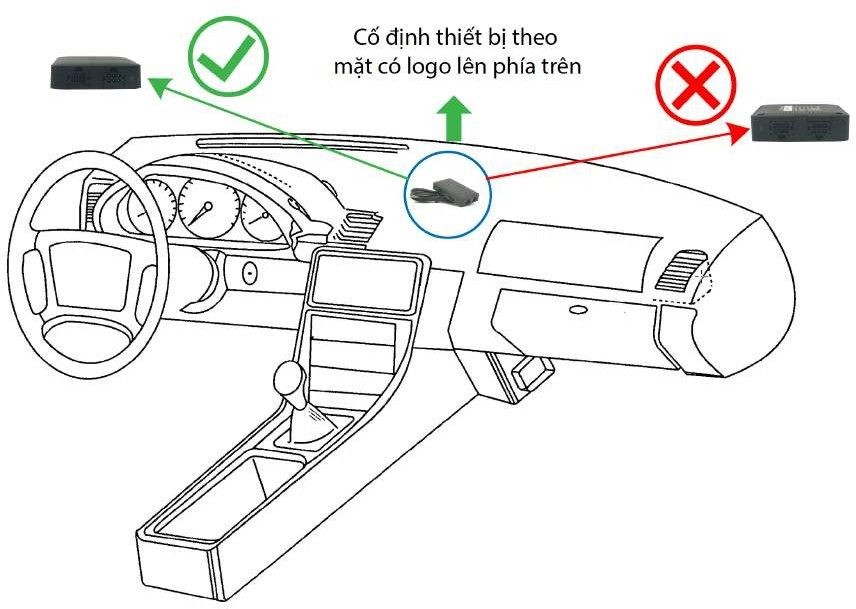 Cố định thiết bị theo mặt có logo lên phía trên